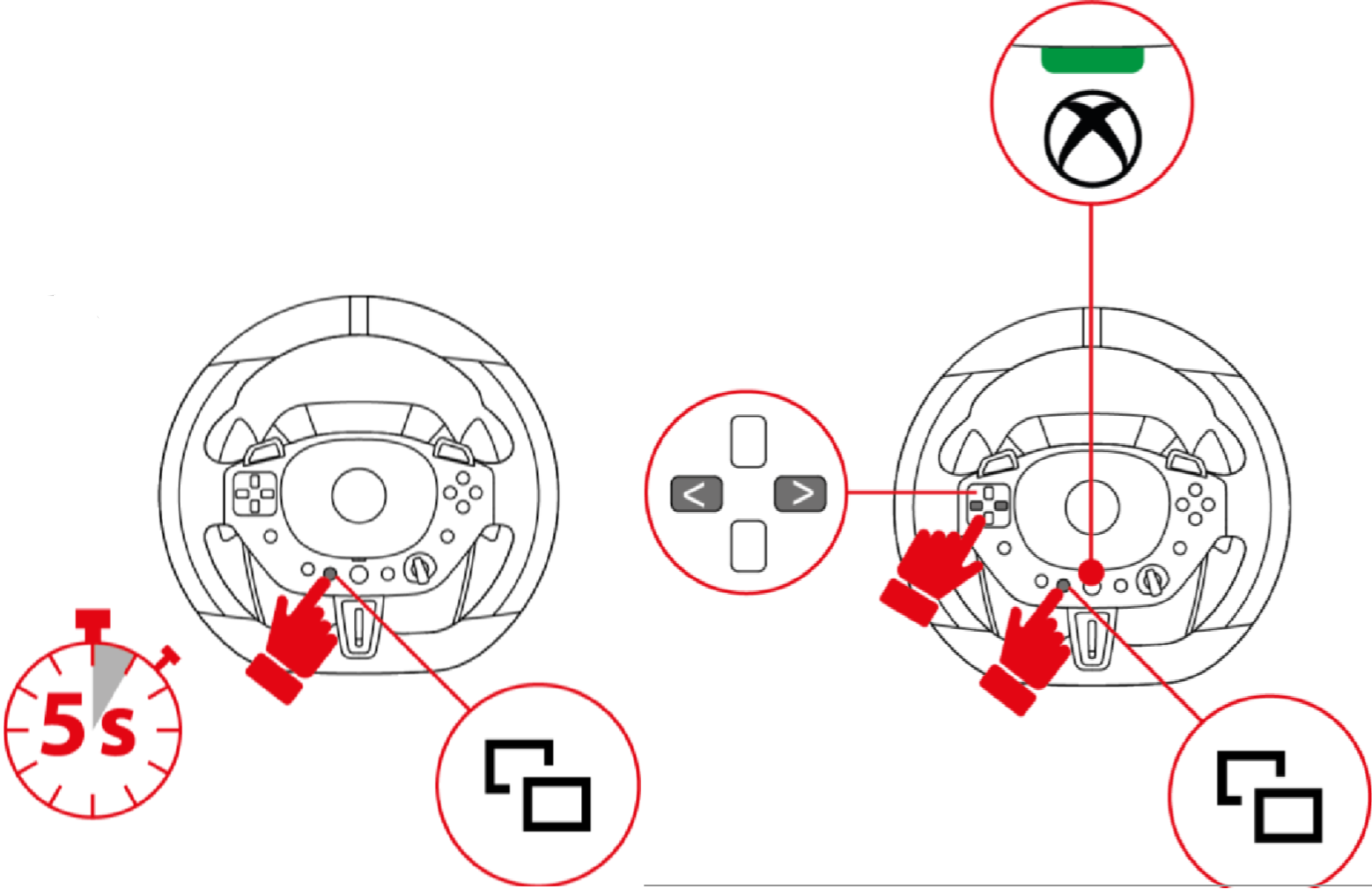 5s

<

>