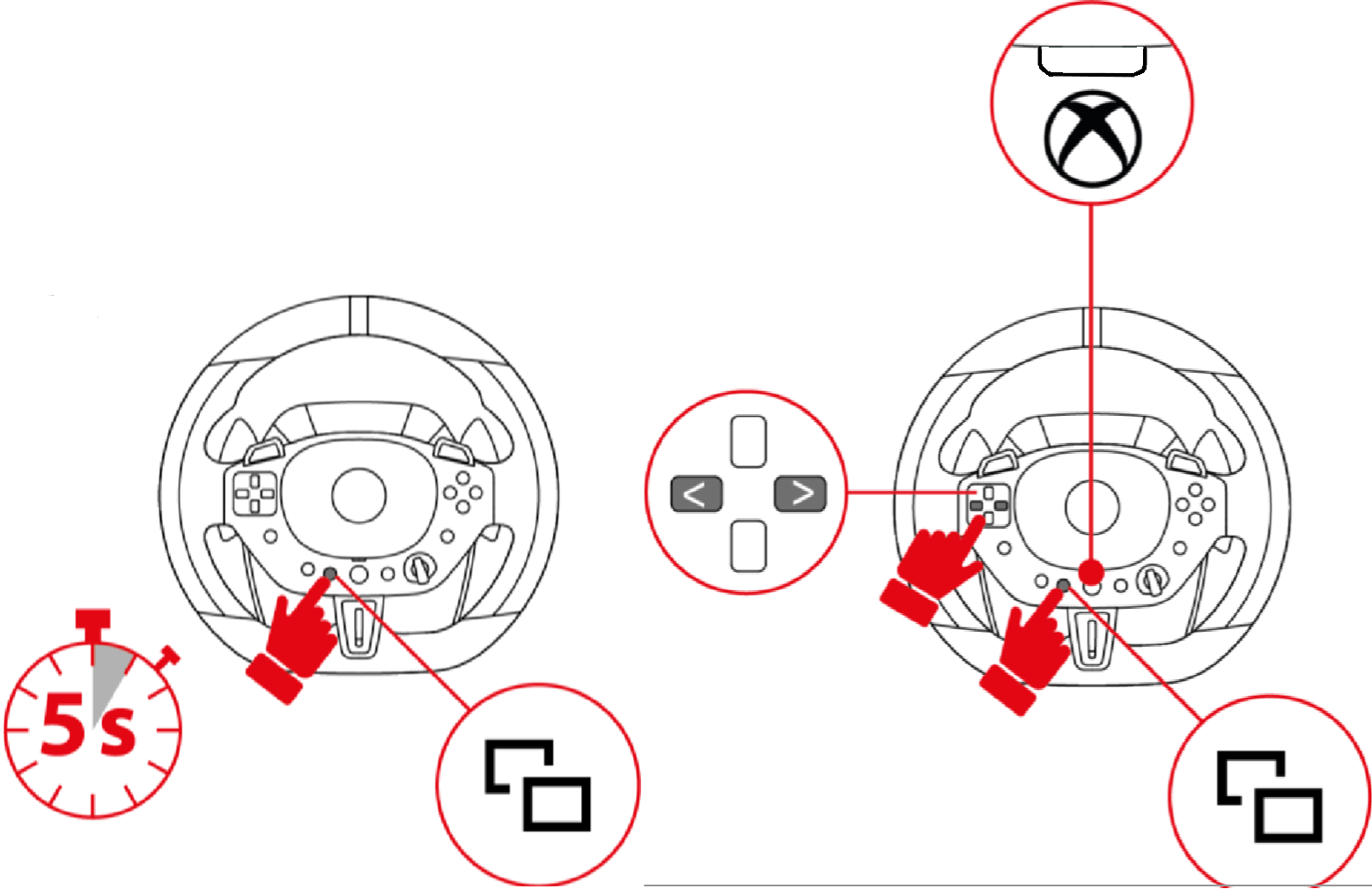 5s

<
>